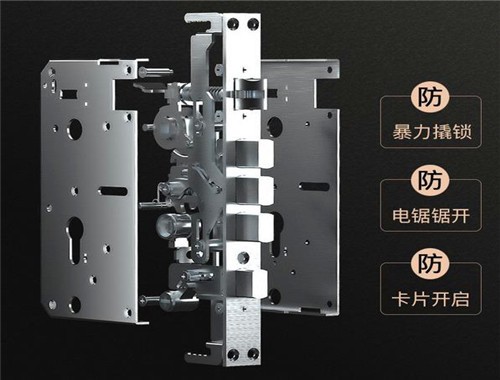 防
暴力撬锁

防
电锯锯开

防
卡片开启