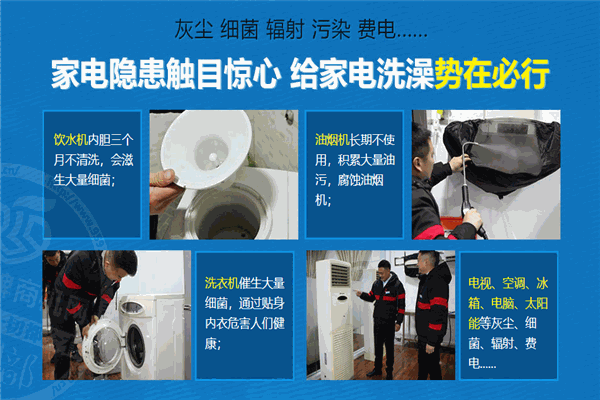 灰尘 细菌 辐射 污染 费电......

家电隐患触目惊心 给家电洗澡势在必行

饮水机内胆三个月不清洗，会滋生大量细菌；

油烟机长期不使用，积累大量油污，腐蚀油烟机；

洗衣机催生大量细菌，通过贴身内衣危害人们健康；

电视、空调、冰箱、电脑、太阳能等灰尘、细菌、辐射、费电......