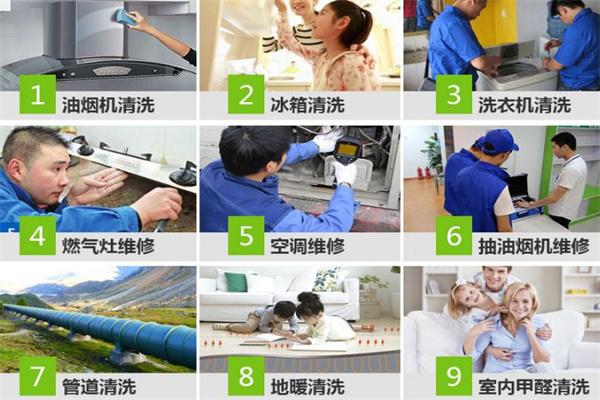 1 油烟机清洗

2 冰箱清洗

3 洗衣机清洗

4 燃气灶维修

5 空调维修

6 抽油烟机维修

7 管道清洗

8 地暖清洗

9 室内甲醛清洗